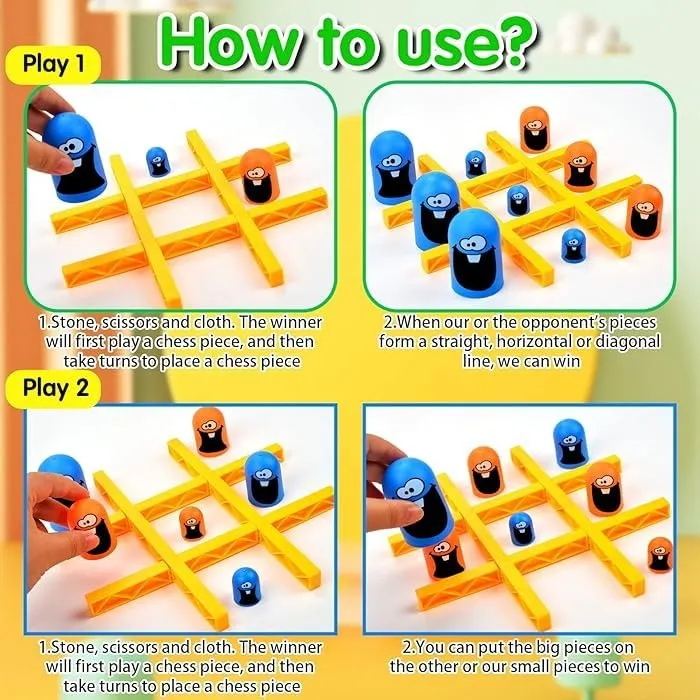 How to use?

Play 1

1.Stone, scissors and cloth. The winner will first play a chess piece, and then take turns to place a chess piece

2.When our or the opponent's pieces form a straight, horizontal or diagonal line, we can win

Play 2

1.Stone, scissors and cloth. The winner will first play a chess piece, and then take turns to place a chess piece

2.You can put the big pieces on the other or our small pieces to win