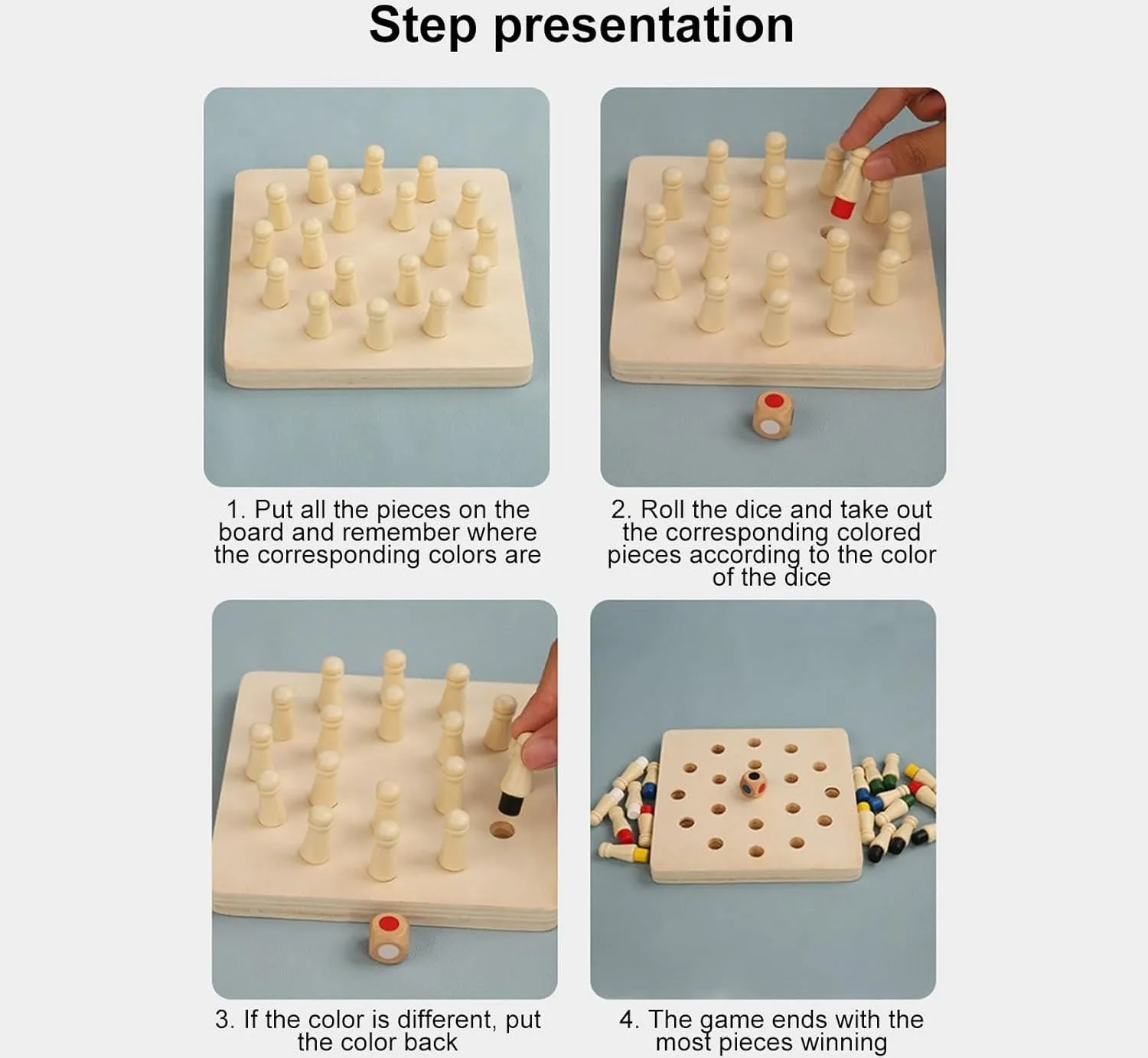 Step presentation

1. Put all the pieces on the board and remember where the corresponding colors are

2. Roll the dice and take out the corresponding colored pieces according to the color of the dice

3. If the color is different, put the color back

4. The game ends with the most pieces winning